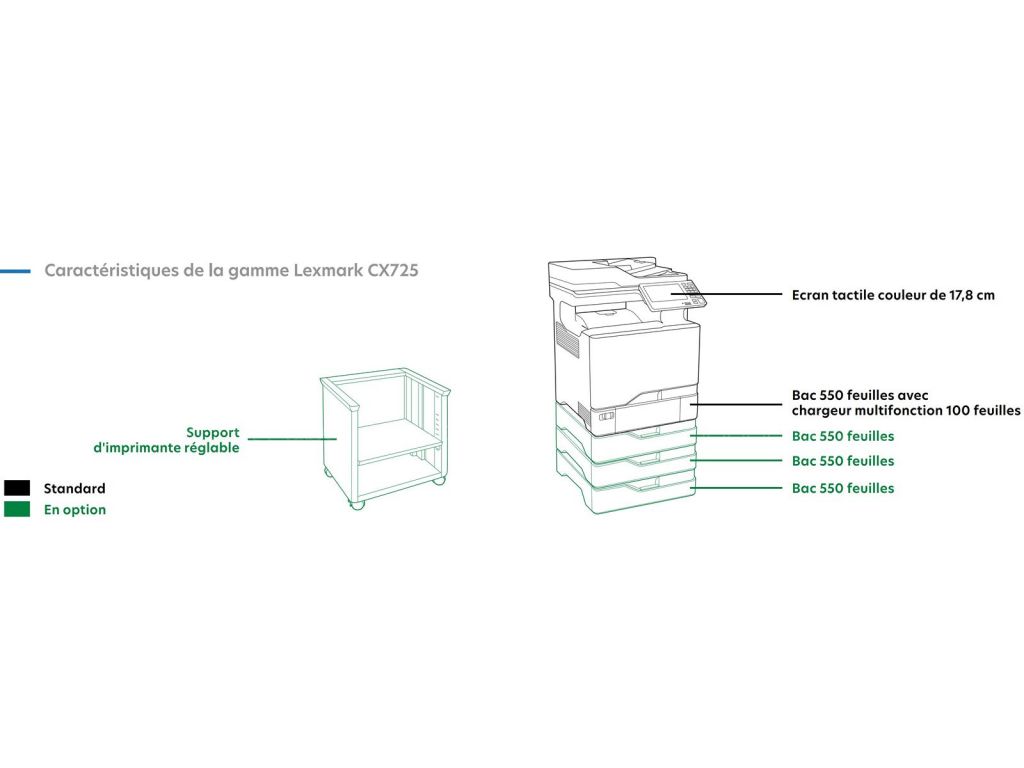 Caractéristiques de la gamme Lexmark CX725

Support d'imprimante réglable

Standard
En option

Ecran tactile couleur de 17,8 cm

Bac 550 feuilles avec chargeur multifonction 100 feuilles

Bac 550 feuilles

Bac 550 feuilles

Bac 550 feuilles